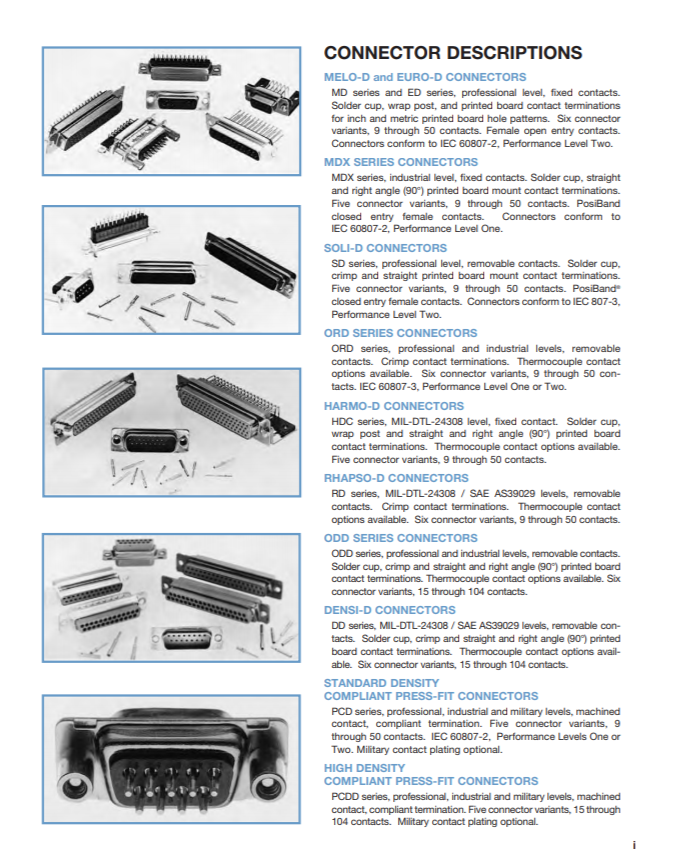 CONNECTOR DESCRIPTIONS

MELO-D and EURO-D CONNECTORS

MD series and ED series, professional level, fixed contacts. Solder cup, wrap post, and printed board contact terminations for inch and metric printed board hole patterns. Six connector variants, 9 through 50 contacts. Female open entry contacts. Connectors conform to IEC 60807-2, Performance Level Two.

MDX SERIES CONNECTORS

MDX series, industrial level, fixed contacts. Solder cup, straight and right angle (90°) printed board mount contact terminations. Five connector variants, 9 through 50 contacts. PosiBand closed entry female contacts. Connectors conform to IEC 60807-2, Performance Level One.

SOLI-D CONNECTORS

SD series, professional level, removable contacts. Solder cup, crimp and straight printed board mount contact terminations. Five connector variants, 9 through 50 contacts. PosiBand® closed entry female contacts. Connectors conform to IEC 807-3, Performance Level Two.

ORD SERIES CONNECTORS

ORD series, professional and industrial levels, removable contacts. Crimp contact terminations. Thermocouple contact options available. Six connector variants, 9 through 50 contacts. IEC 60807-3, Performance Level One or Two.

HARMO-D CONNECTORS

HDC series, MIL-DTL-24308 level, fixed contact. Solder cup, wrap post and straight and right angle (90°) printed board contact terminations. Thermocouple contact options available. Five connector variants, 9 through 50 contacts.

RHAPSO-D CONNECTORS

RD series, MIL-DTL-24308 / SAE AS39029 levels, removable contacts. Crimp contact terminations. Thermocouple contact options available. Six connector variants, 9 through 50 contacts.

ODD SERIES CONNECTORS

ODD series, professional and industrial levels, removable contacts. Solder cup, crimp and straight and right angle (90°) printed board contact terminations. Thermocouple contact options available. Six connector variants, 15 through 104 contacts.

DENSI-D CONNECTORS

DD series, MIL-DTL-24308 / SAE AS39029 levels, removable contacts. Solder cup, crimp and straight and right angle (90°) printed board contact terminations. Thermocouple contact options available. Six connector variants, 15 through 104 contacts.

STANDARD DENSITY
COMPLIANT PRESS-FIT CONNECTORS

PCD series, professional, industrial and military levels, machined contact, compliant termination. Five connector variants, 9 through 50 contacts. IEC 60807-2, Performance Levels One or Two. Military contact plating optional.

HIGH DENSITY
COMPLIANT PRESS-FIT CONNECTORS

PCDD series, professional, industrial and military levels, machined contact, compliant termination. Five connector variants, 15 through 104 contacts. Military contact plating optional.

i